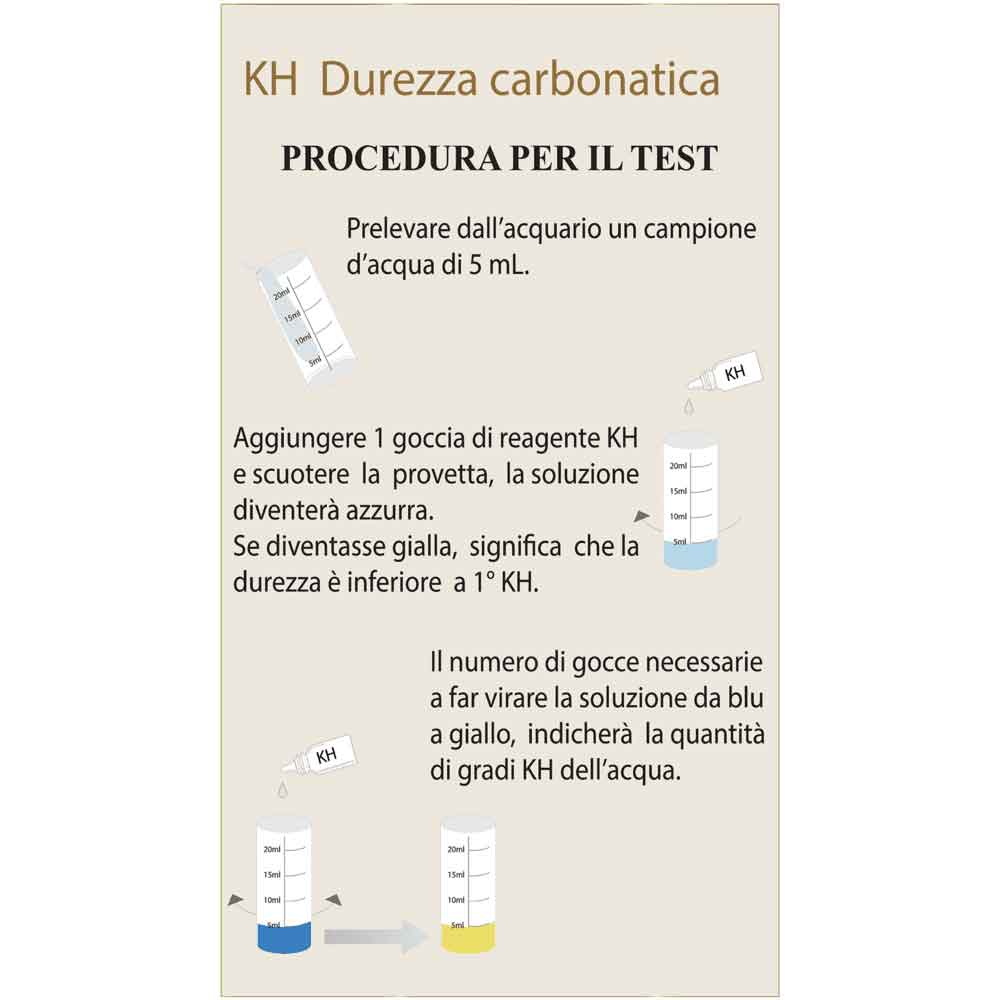 KH Durezza carbonatica

PROCEDURA PER IL TEST

Prelevare dall'acquario un campione d'acqua di 5 mL.

20ml
15ml
10ml
5ml

KH

20ml
15ml
10ml
5ml

Aggiungere 1 goccia di reagente KH e scuotere la provetta, la soluzione diventerà azzurra.
Se diventasse gialla, significa che la durezza è inferiore a 1° KH.

Il numero di gocce necessarie a far virare la soluzione da blu a giallo, indicherà la quantità di gradi KH dell'acqua.

KH

20ml
15ml
10ml
5ml

20ml
15ml
10ml
5ml