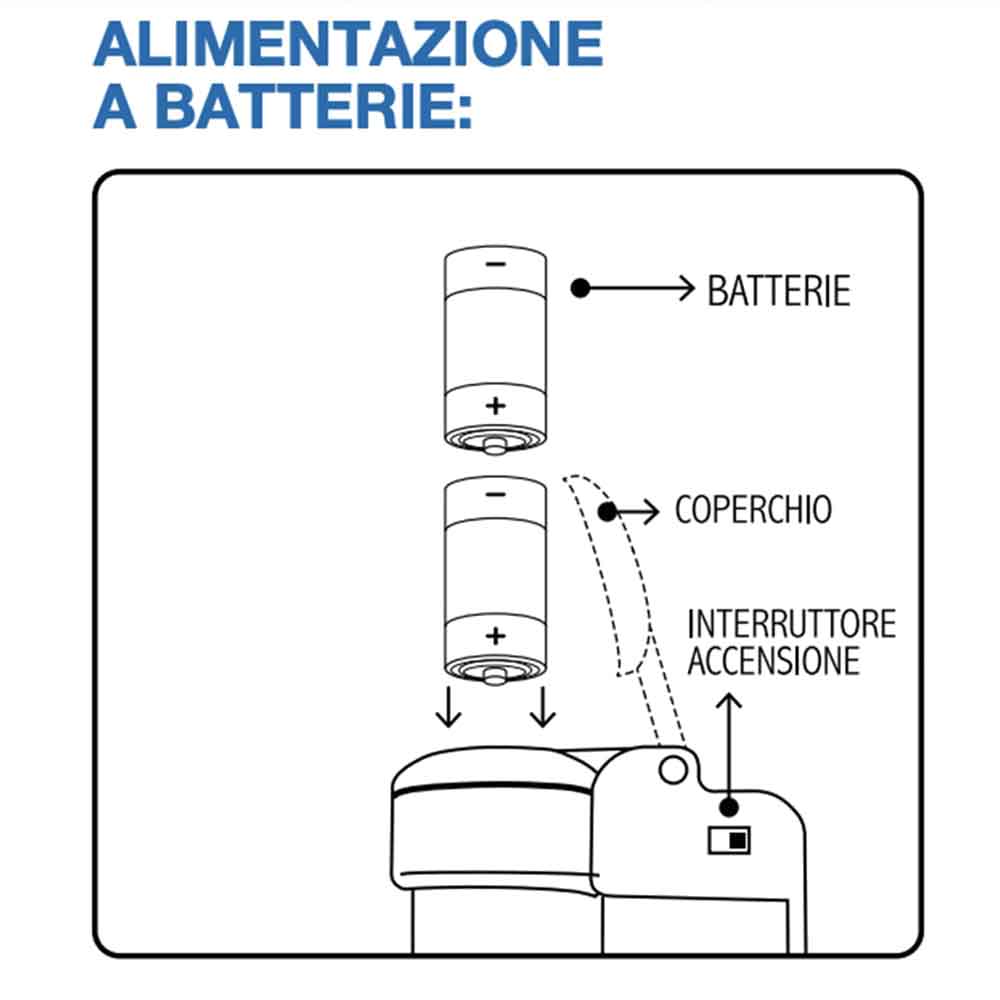 ALIMENTAZIONE A BATTERIE:

−

+

BATTERIE

−

+

COPERCHIO

INTERRUTTORE ACCENSIONE