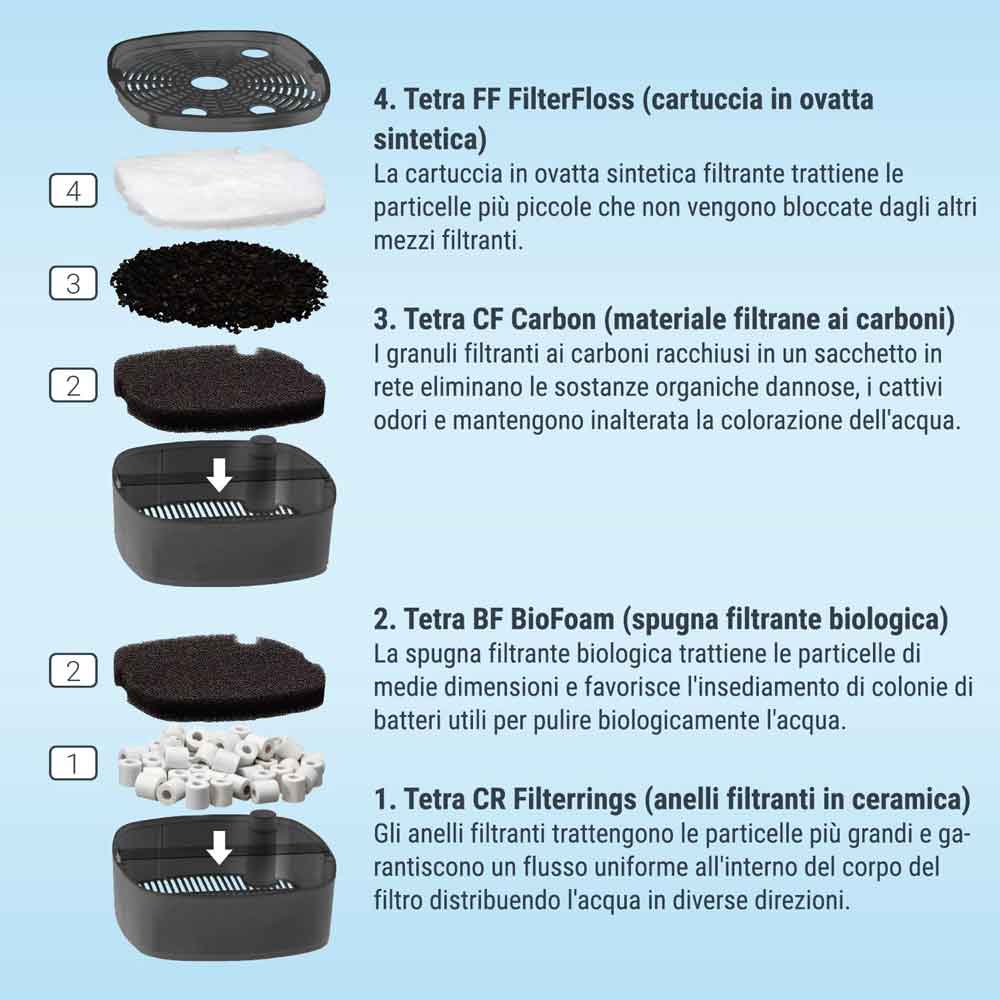 4

3

2

2

1

4. Tetra FF FilterFloss (cartuccia in ovatta sintetica)
La cartuccia in ovatta sintetica filtrante trattiene le particelle più piccole che non vengono bloccate dagli altri mezzi filtranti.

3. Tetra CF Carbon (materiale filtrane ai carboni)
I granuli filtranti ai carboni racchiusi in un sacchetto in rete eliminano le sostanze organiche dannose, i cattivi odori e mantengono inalterata la colorazione dell'acqua.

2. Tetra BF BioFoam (spugna filtrante biologica)
La spugna filtrante biologica trattiene le particelle di medie dimensioni e favorisce l'insediamento di colonie di batteri utili per pulire biologicamente l'acqua.

1. Tetra CR Filterrings (anelli filtranti in ceramica)
Gli anelli filtranti trattengono le particelle più grandi e garantiscono un flusso uniforme all'interno del corpo del filtro distribuendo l'acqua in diverse direzioni.