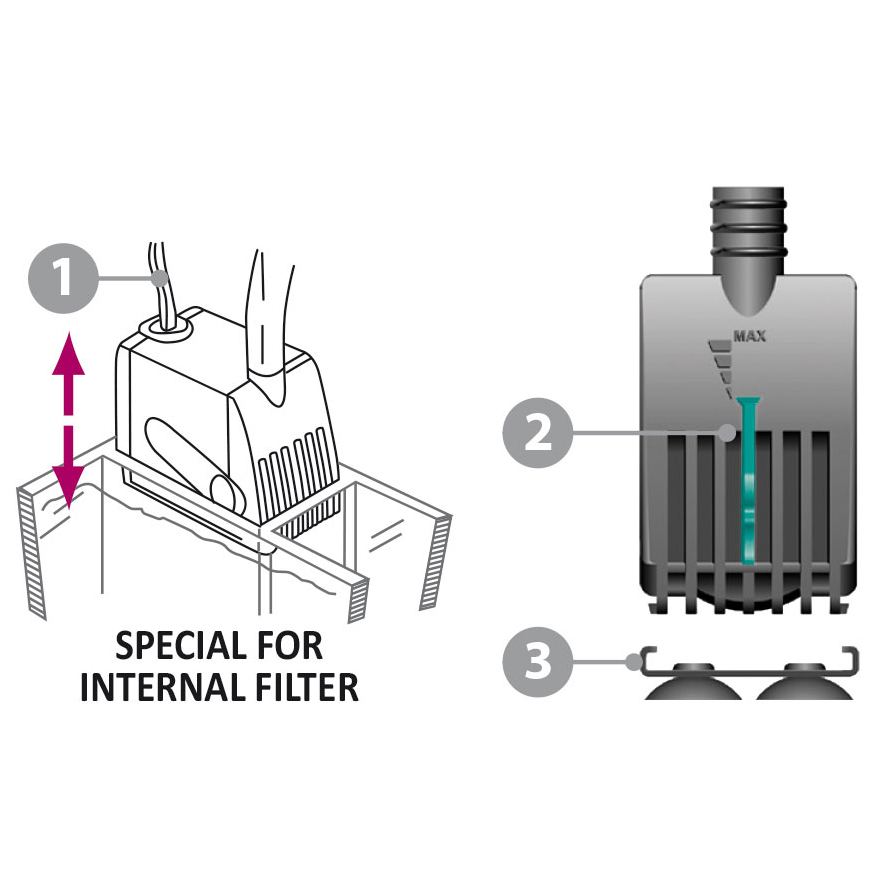 1

SPECIAL FOR INTERNAL FILTER

MAX

2

3