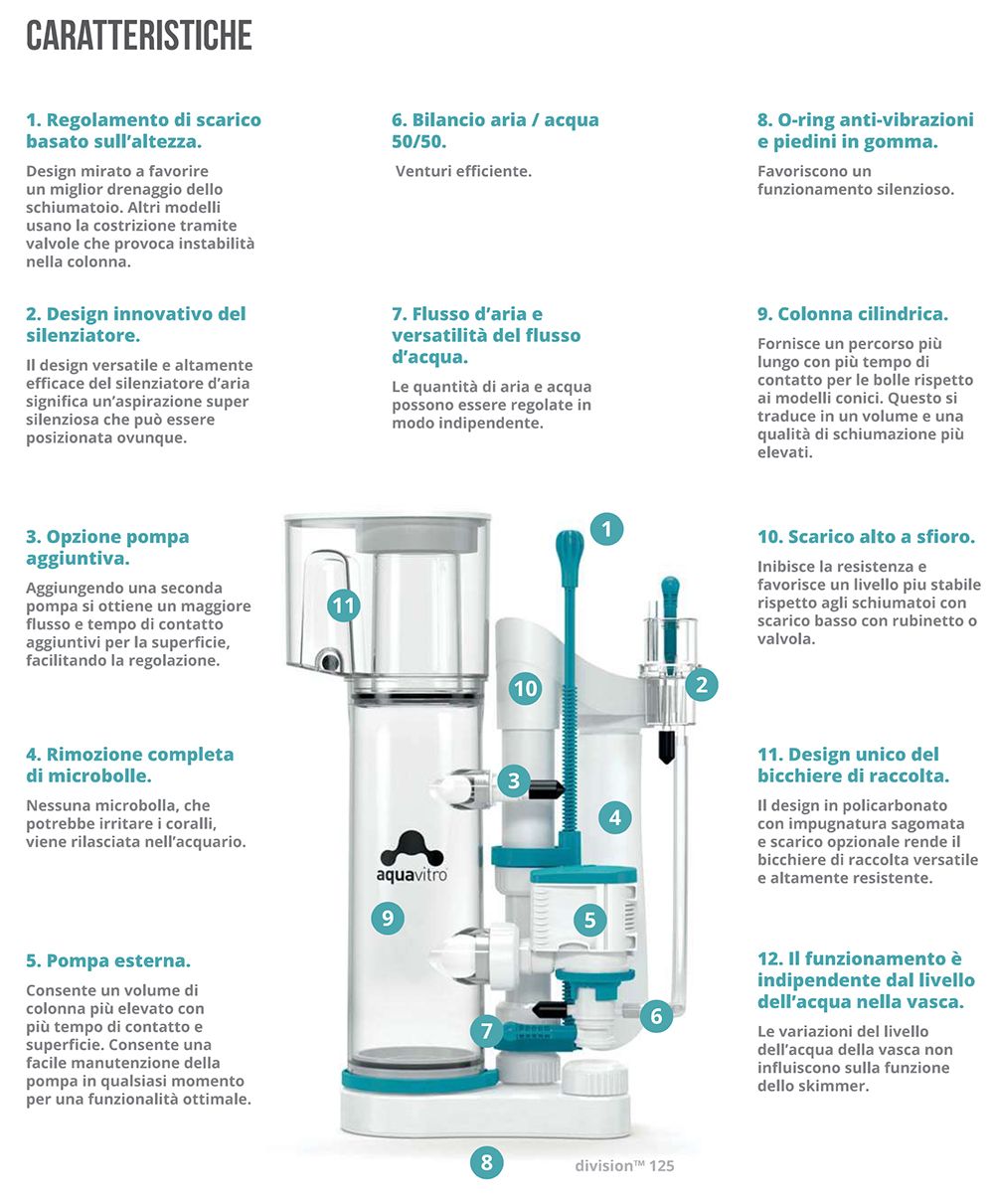 CARATTERISTICHE

1. Regolamento di scarico basato sull'altezza.

Design mirato a favorire un miglior drenaggio dello schiumatoio. Altri modelli usano la costrizione tramite valvole che provoca instabilità nella colonna.

2. Design innovativo del silenziatore.

Il design versatile e altamente efficace del silenziatore d'aria significa un'aspirazione super silenziosa che può essere posizionata ovunque.

3. Opzione pompa aggiuntiva.

Aggiungendo una seconda pompa si ottiene un maggiore flusso e tempo di contatto aggiuntivi per la superficie, facilitando la regolazione.

4. Rimozione completa di microbolle.

Nessuna microbolla, che potrebbe irritare i coralli, viene rilasciata nell'acquario.

5. Pompa esterna.

Consente un volume di colonna più elevato con più tempo di contatto e superficie. Consente una facile manutenzione della pompa in qualsiasi momento per una funzionalità ottimale.

6. Bilancio aria / acqua 50/50.

Venturi efficiente.

7. Flusso d'aria e versatilità del flusso d'acqua.

Le quantità di aria e acqua possono essere regolate in modo indipendente.

8. O-ring anti-vibrazioni e piedini in gomma.

Favoriscono un funzionamento silenzioso.

9. Colonna cilindrica.

Fornisce un percorso più lungo con più tempo di contatto per le bolle rispetto ai modelli conici. Questo si traduce in un volume e una qualità di schiumazione più elevati.

10. Scarico alto a sfioro.

Inibisce la resistenza e favorisce un livello piu stabile rispetto agli schiumatoi con scarico basso con rubinetto o valvola.

11. Design unico del bicchiere di raccolta.

Il design in policarbonato con impugnatura sagomata e scarico opzionale rende il bicchiere di raccolta versatile e altamente resistente.

12. Il funzionamento è indipendente dal livello dell'acqua nella vasca.

Le variazioni del livello dell'acqua della vasca non influiscono sulla funzione dello skimmer.

1
2
3
4
5
6
7
8
9
10
11

aquavitro

division™ 125