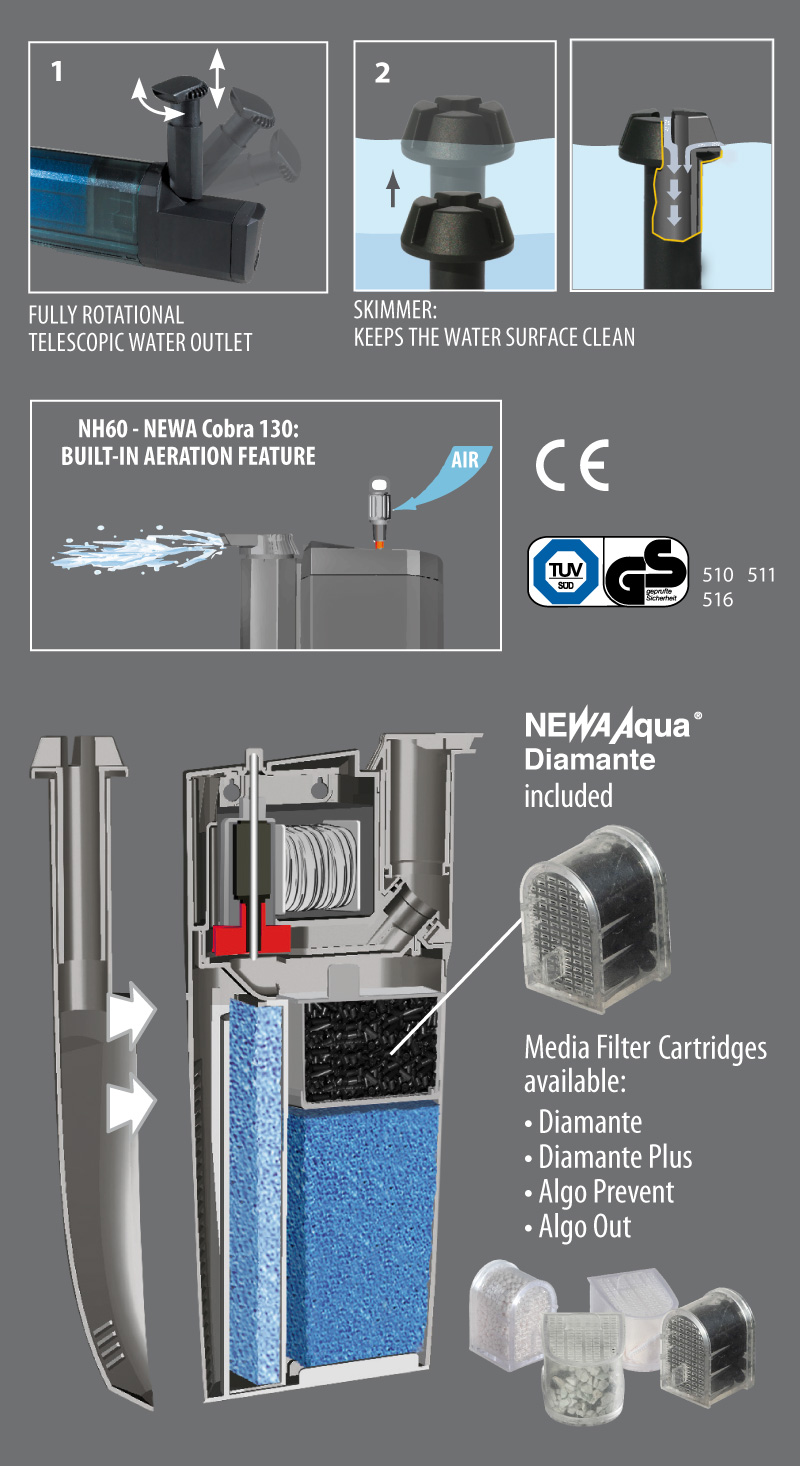 1

FULLY ROTATIONAL
TELESCOPIC WATER OUTLET

2

SKIMMER:
KEEPS THE WATER SURFACE CLEAN

NH60 - NEWA Cobra 130:
BUILT-IN AERATION FEATURE

AIR

CE

TÜV SÜD

GS geprüfte Sicherheit

510 511
516

NEWA Aqua®
Diamante
included

Media Filter Cartridges available:
• Diamante
• Diamante Plus
• Algo Prevent
• Algo Out